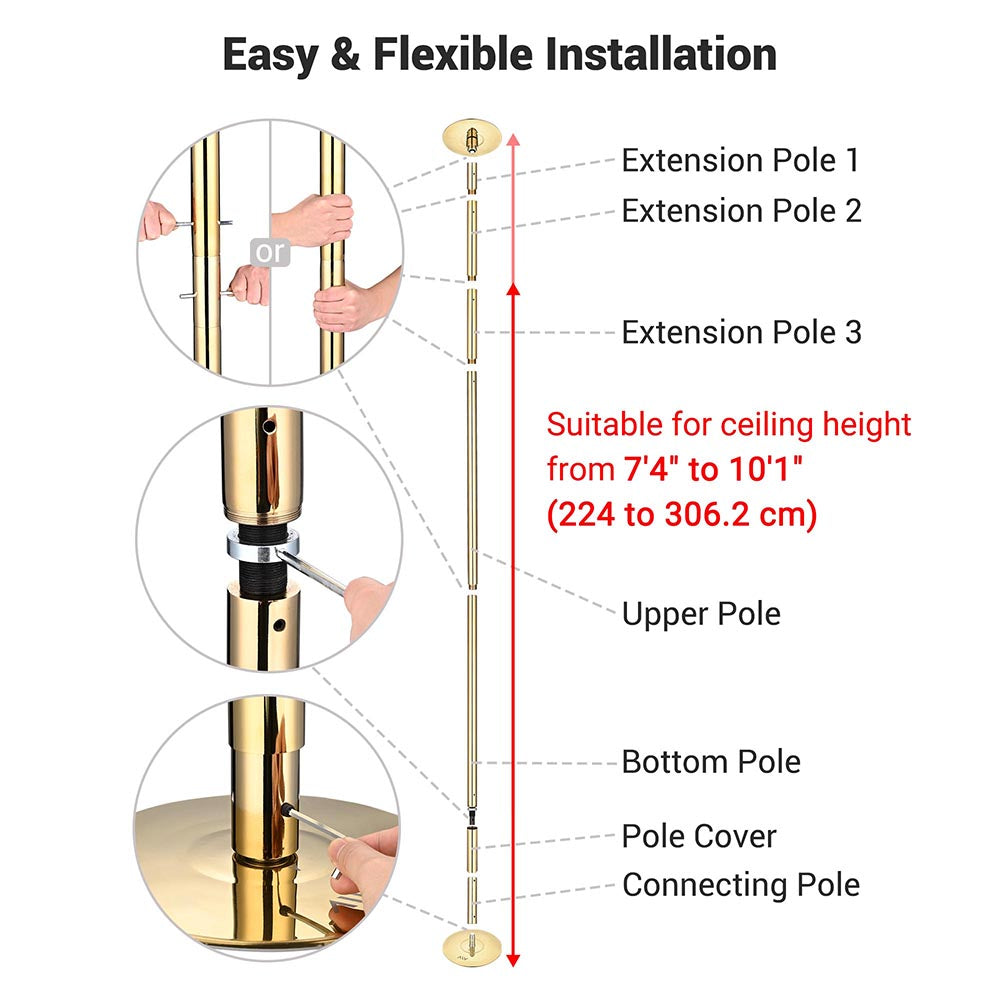 Easy & Flexible Installation

or

Extension Pole 1

Extension Pole 2

Extension Pole 3

Suitable for ceiling height from 7'4" to 10'1" (224 to 306.2 cm)

Upper Pole

Bottom Pole

Pole Cover

Connecting Pole