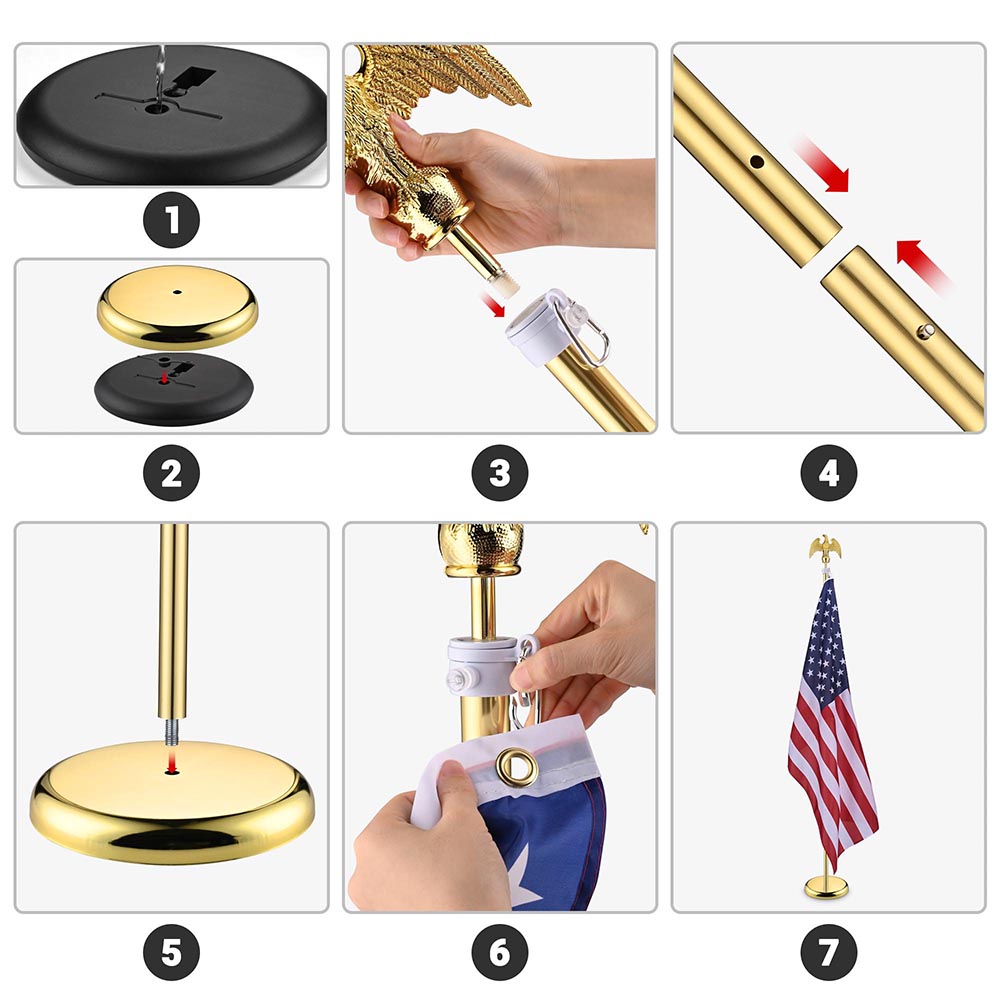 1

2

3

4

5

6

7